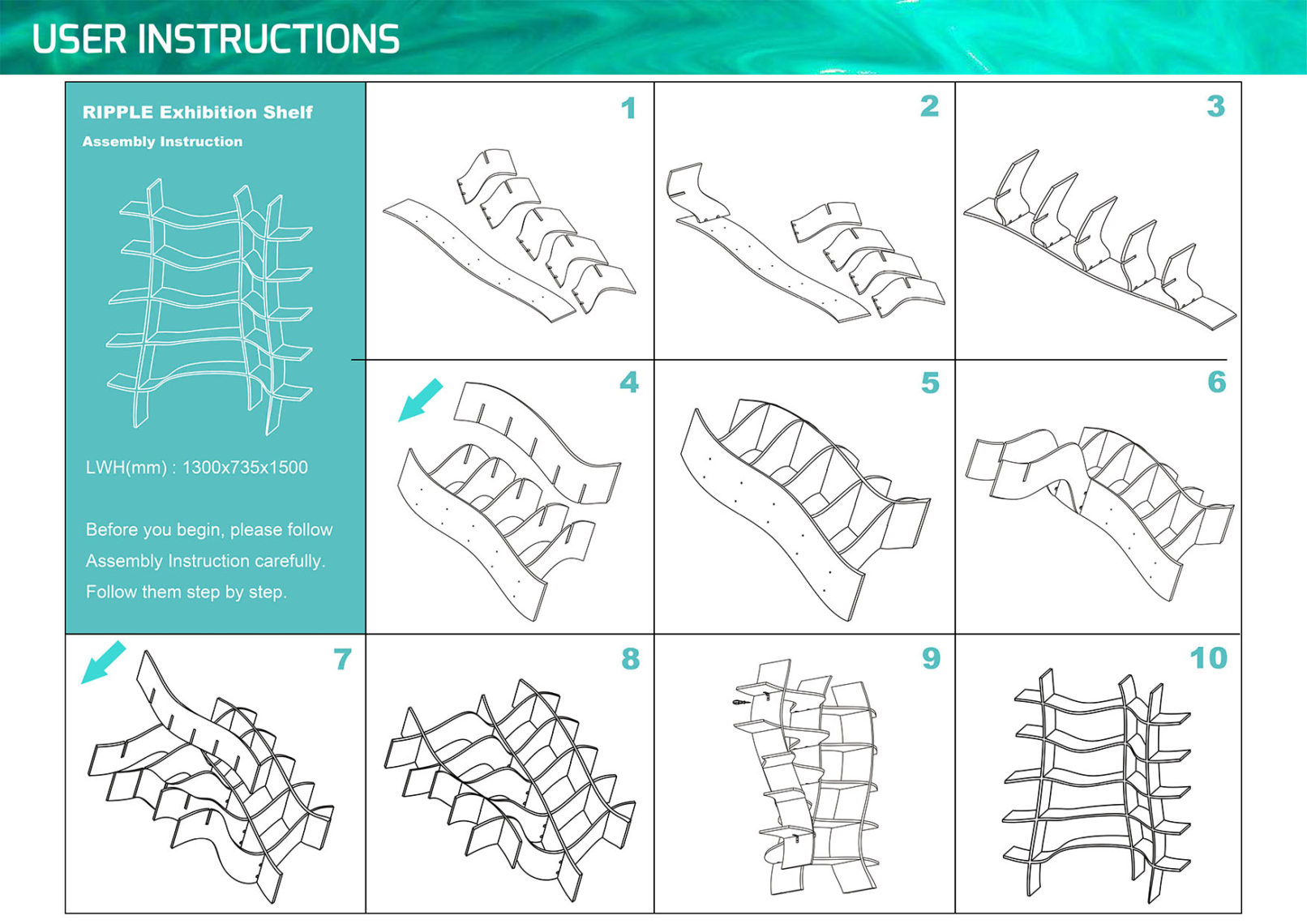 USER INSTRUCTIONS

RIPPLE Exhibition Shelf

Assembly Instruction

LWH(mm) : 1300x735x1500

Before you begin, please follow Assembly Instruction carefully. Follow them step by step.

1

2

3

4

5

6

7

8

9

10